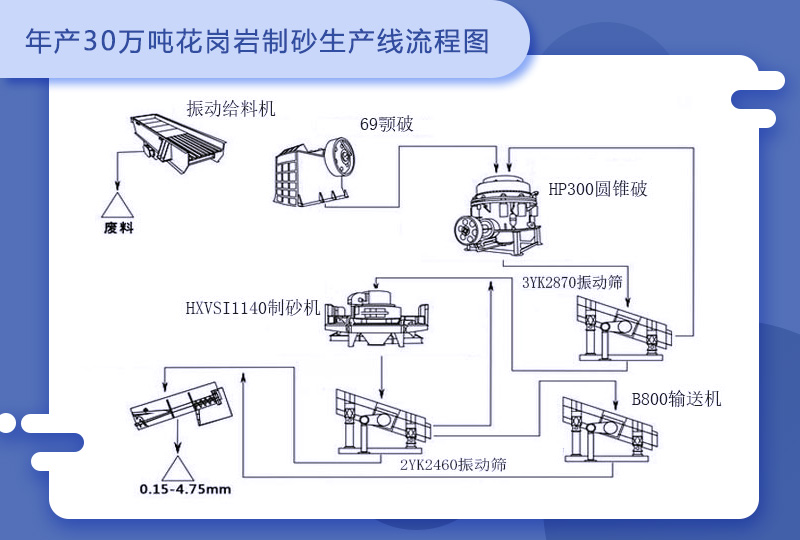 年产30万吨花岗岩制砂生产线流程图

振动给料机

废料

69颚破

HP300圆锥破

3YK2870振动筛

HXVSI1140制砂机

B800输送机

2YK2460振动筛

0.15-4.75mm